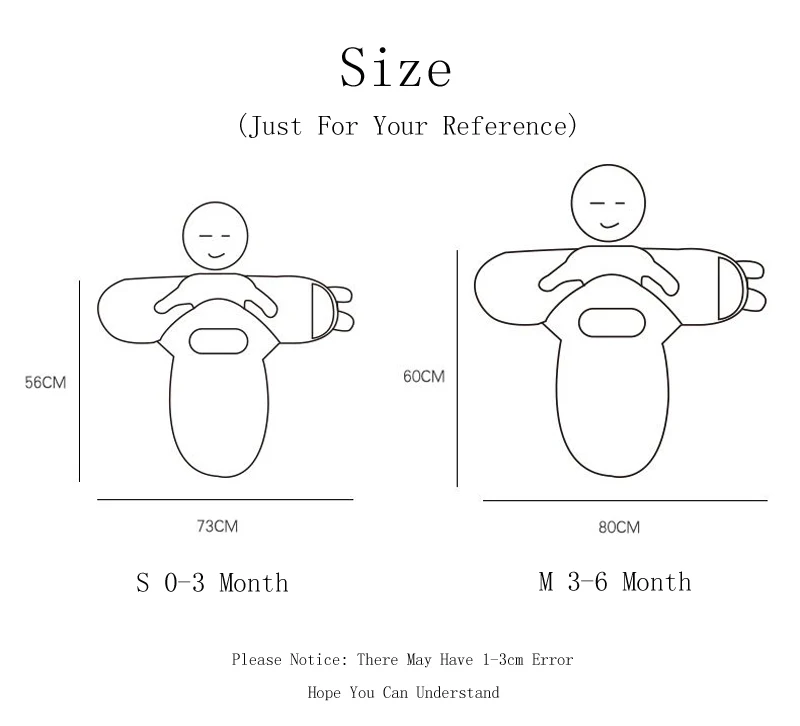 Size

(Just For Your Reference)

56CM

73CM

S 0-3 Month

60CM

80CM

M 3-6 Month

Please Notice: There May Have 1-3cm Error

Hope You Can Understand